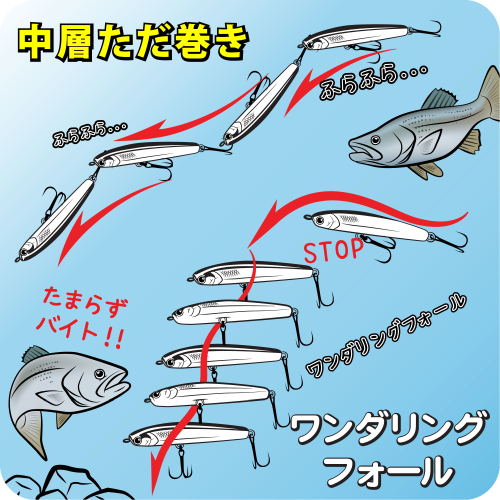 中層ただ巻き

ふらふら…

ふらふら…

STOP

たまらず
バイト!!

ワンダリングフォール

ワンダリング
フォール